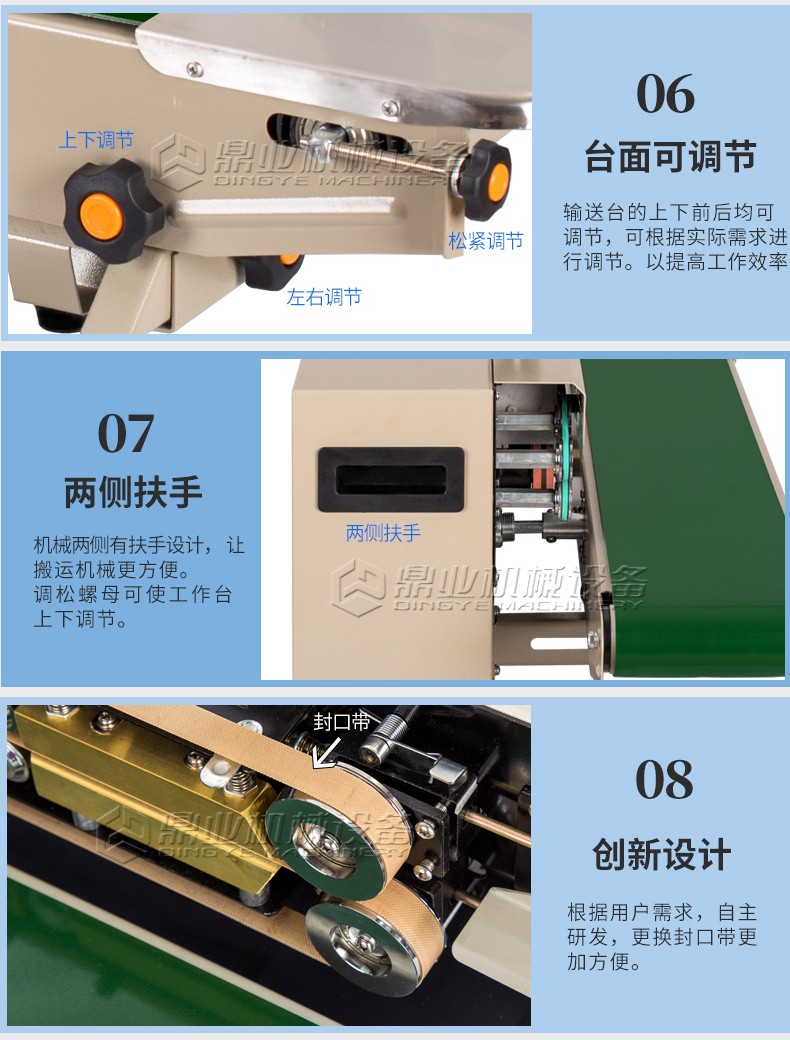 上下调节

鼎业机械设备
DINGYE MACHINERY

松紧调节

左右调节

06

台面可调节

输送台的上下前后均可调节，可根据实际需求进行调节。以提高工作效率

07

两侧扶手

机械两侧有扶手设计，让搬运机械更方便。
调松螺母可使工作台上下调节。

两侧扶手

鼎业机械设备
DINGYE MACHINERY

封口带

鼎业机械设备
DINGYE MACHINERY

08

创新设计

根据用户需求，自主研发，更换封口带更加方便。